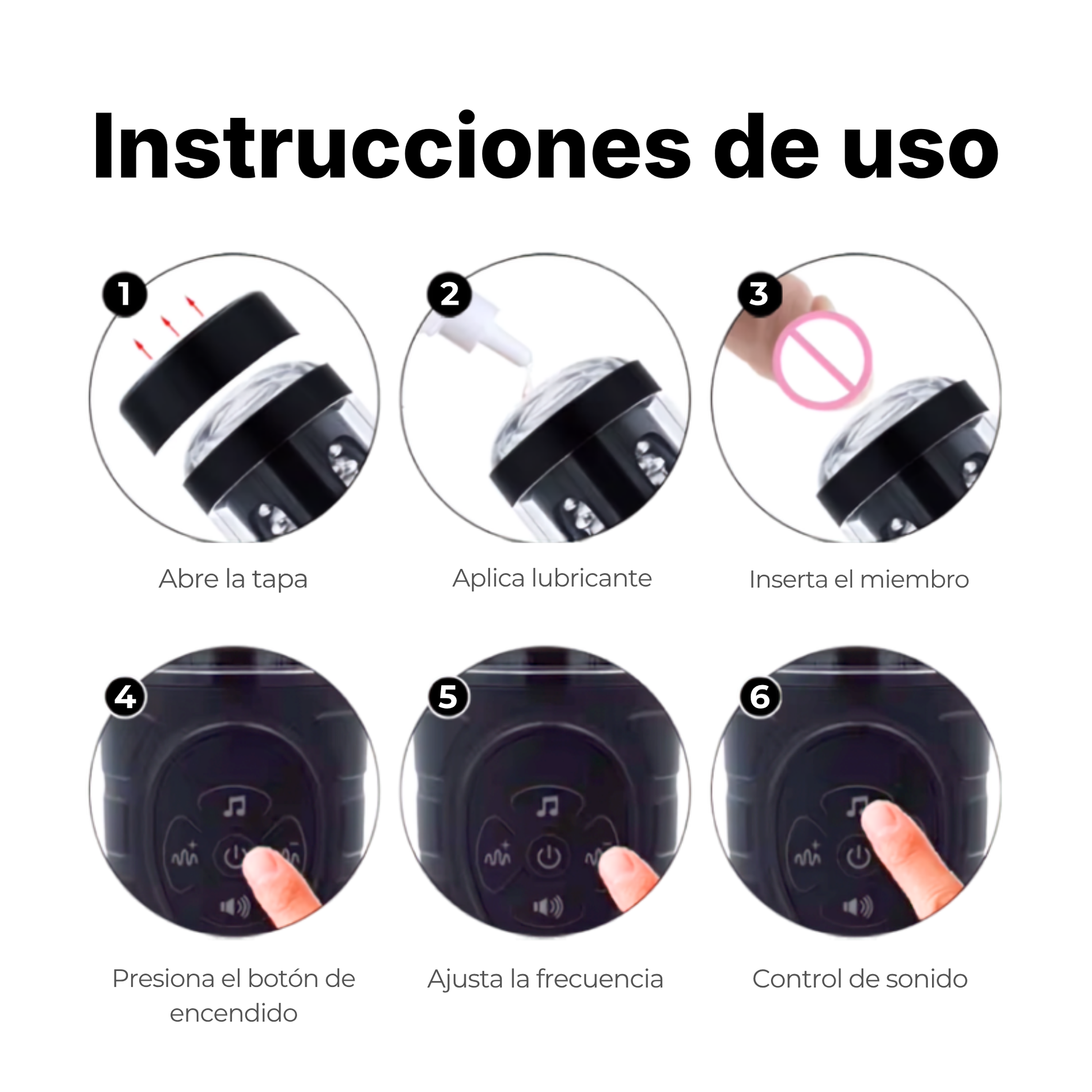 Instrucciones de uso

1

Abre la tapa

2

Aplica lubricante

3

Inserta el miembro

4

Presiona el botón de encendido

5

Ajusta la frecuencia

6

Control de sonido